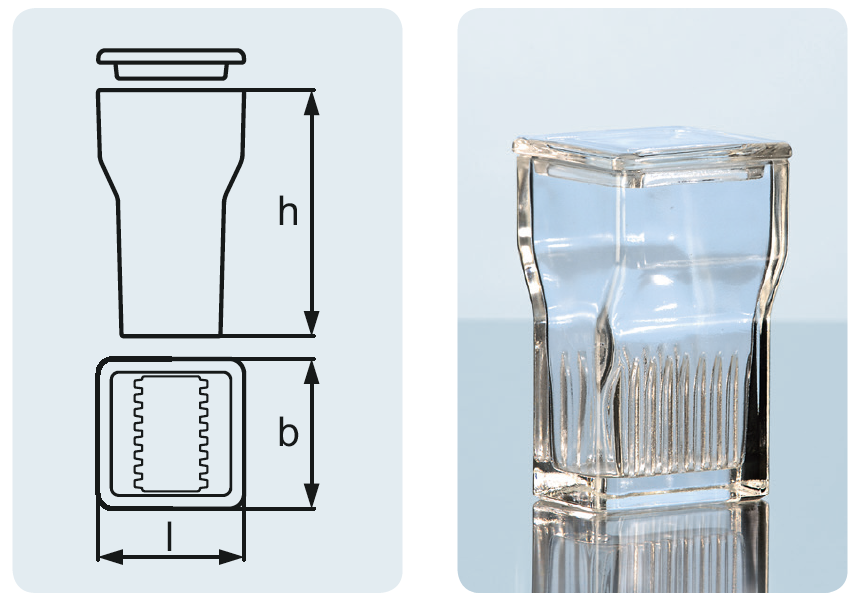 h

b

l